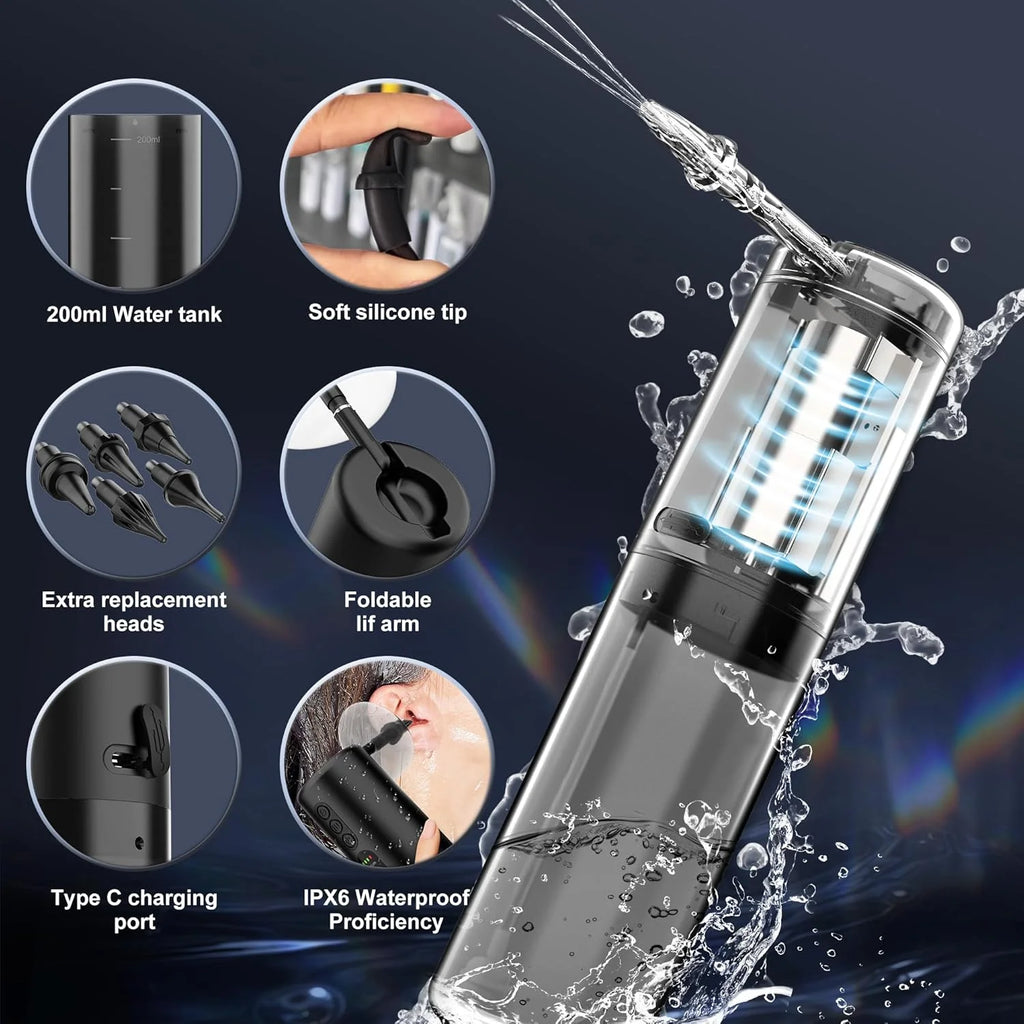 200ml

200ml Water tank

Soft silicone tip

Extra replacement heads

Foldable lif arm

Type C charging port

IPX6 Waterproof Proficiency