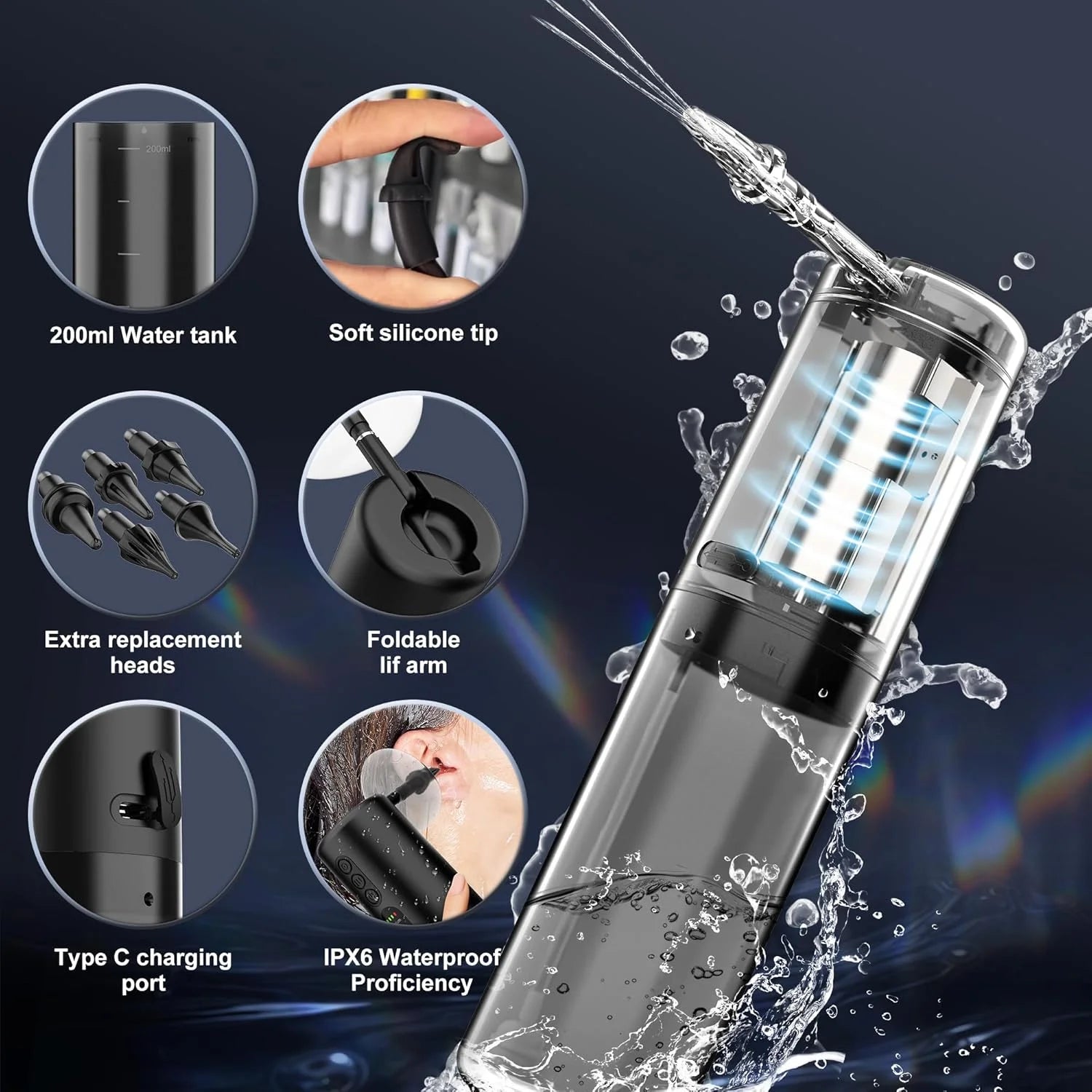 200ml

200ml Water tank

Soft silicone tip

Extra replacement heads

Foldable lif arm

Type C charging port

IPX6 Waterproof Proficiency